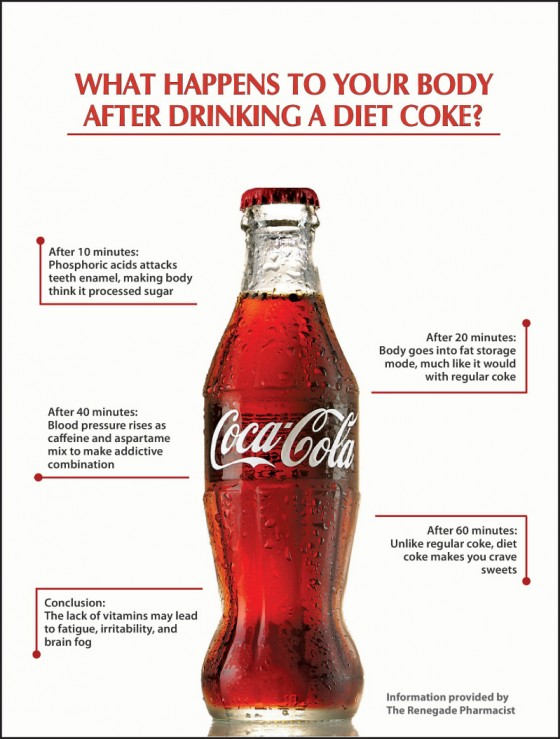 WHAT HAPPENS TO YOUR BODY AFTER DRINKING A DIET COKE?

After 10 minutes:
Phosphoric acids attacks teeth enamel, making body think it processed sugar

After 20 minutes:
Body goes into fat storage mode, much like it would with regular coke

After 40 minutes:
Blood pressure rises as caffeine and aspartame mix to make addictive combination

Coca-Cola

After 60 minutes:
Unlike regular coke, diet coke makes you crave sweets

Conclusion:
The lack of vitamins may lead to fatigue, irritability, and brain fog

Information provided by
The Renegade Pharmacist